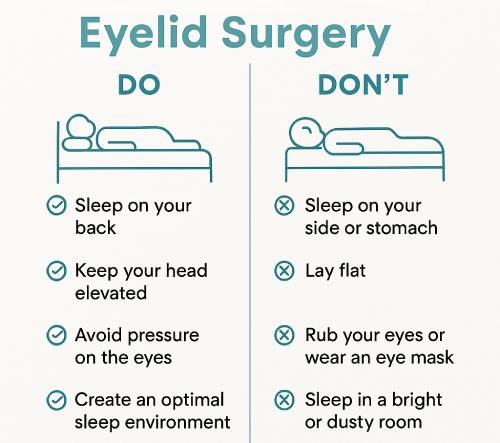 Eyelid Surgery

DO

Sleep on your back

Keep your head elevated

Avoid pressure on the eyes

Create an optimal sleep environment

DON'T

Sleep on your side or stomach

Lay flat

Rub your eyes or wear an eye mask

Sleep in a bright or dusty room